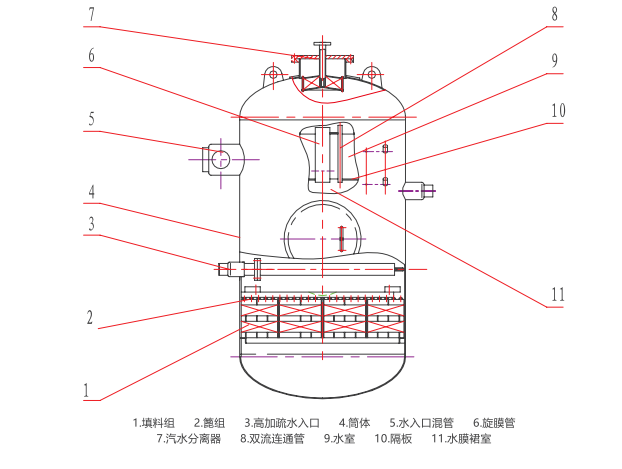 7
6
5
4
3
2
1
8
9
10
11

1.填料组　2.篦组　3.高加疏水入口　4.筒体　5.水入口混管　6.旋膜管
7.汽水分离器　8.双流连通管　9.水室　10.隔板　11.水膜裙室