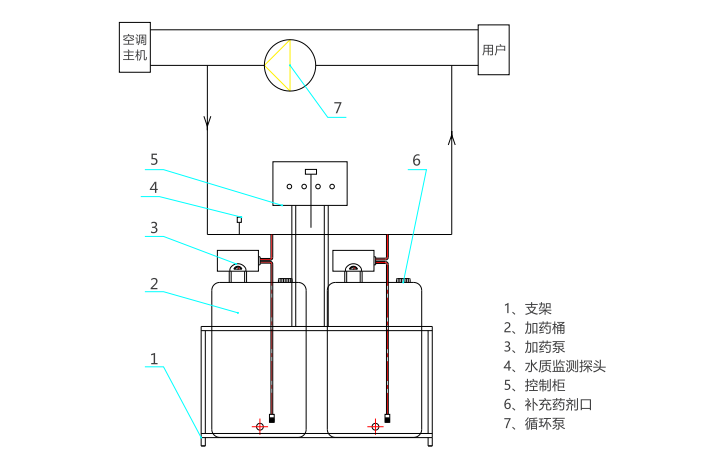 空调主机

用户

7

5

6

4

3

2

1

1、支架
2、加药桶
3、加药泵
4、水质监测探头
5、控制柜
6、补充药剂口
7、循环泵